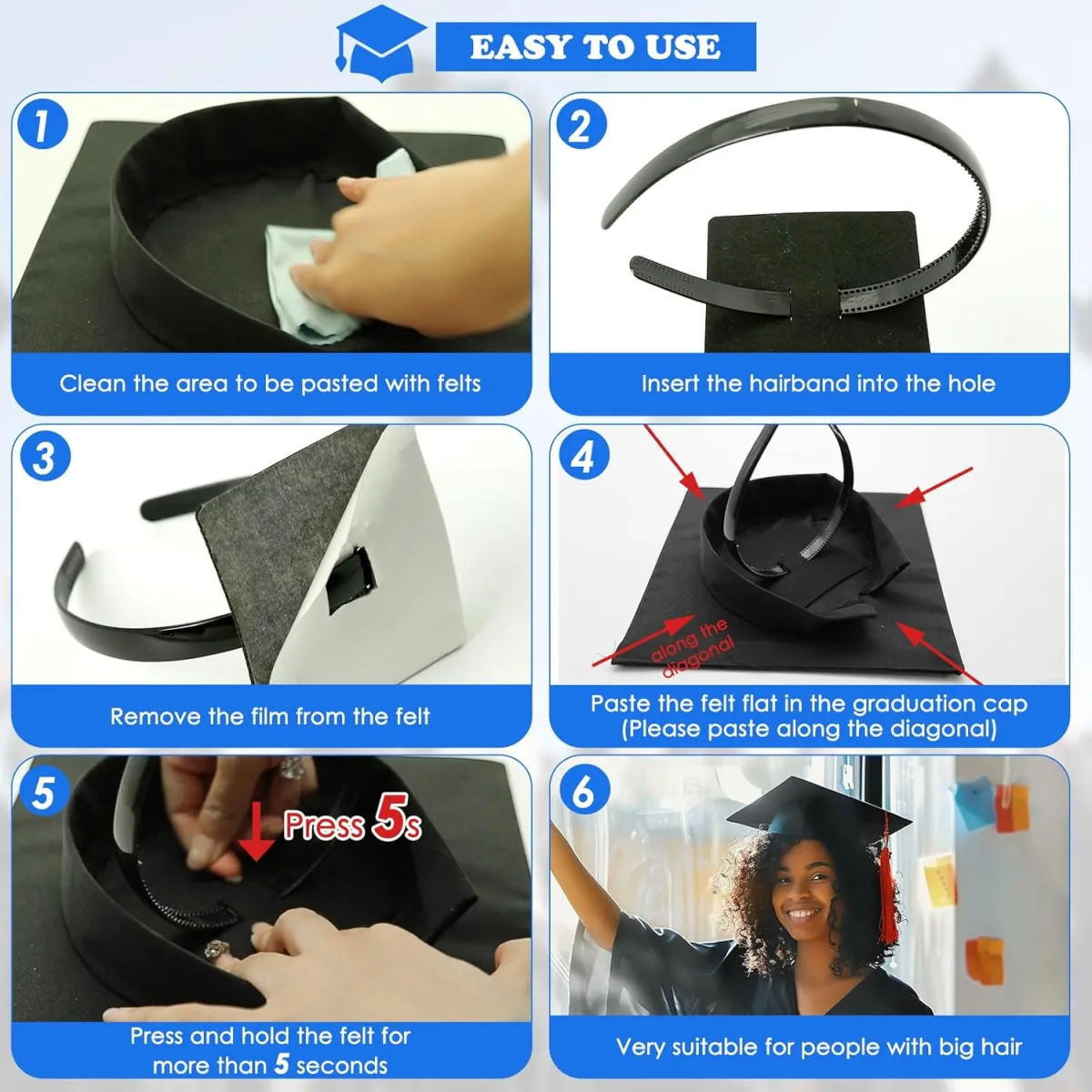 EASY TO USE

1

Clean the area to be pasted with felts

2

Insert the hairband into the hole

3

Remove the film from the felt

4

along the diagonal

Paste the felt flat in the graduation cap (Please paste along the diagonal)

5

Press 5s

Press and hold the felt for more than 5 seconds

6

Very suitable for people with big hair